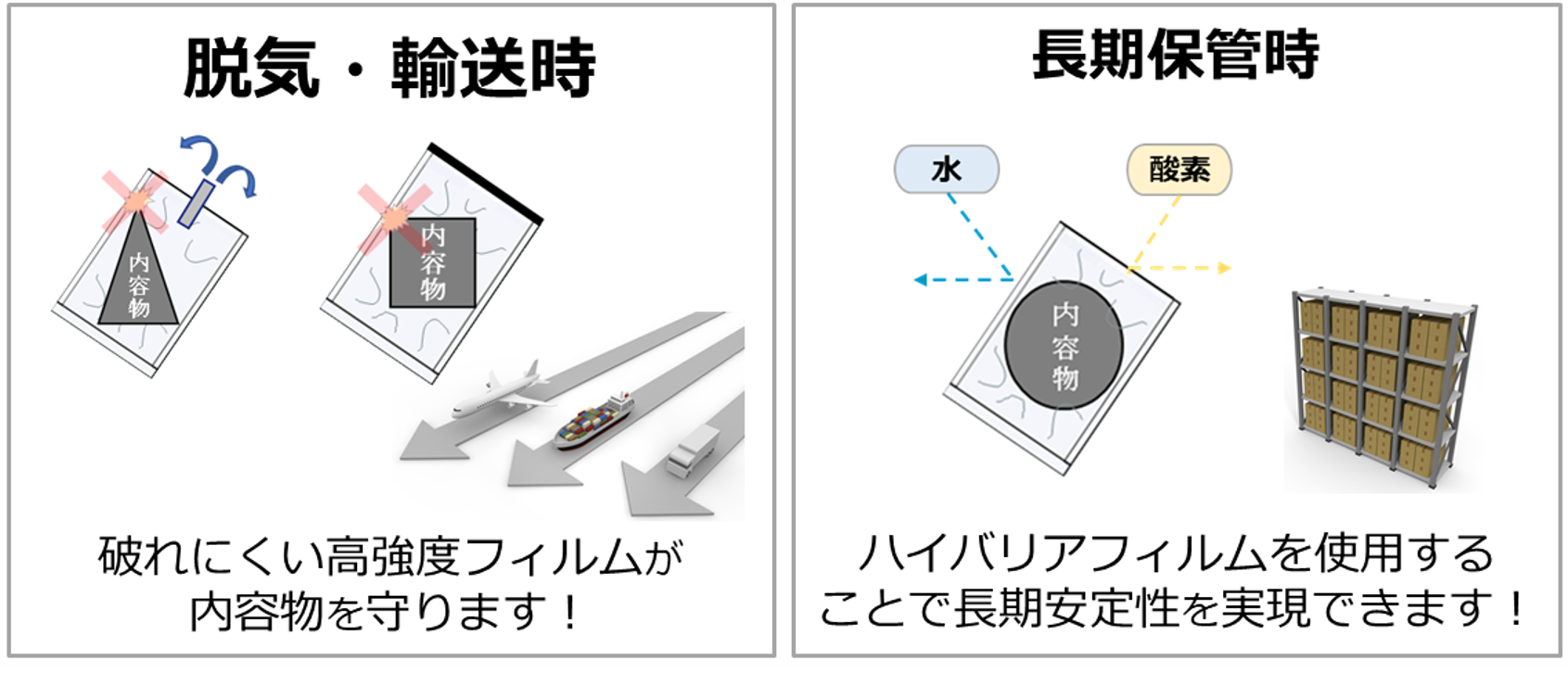 脱気・輸送時

内容物

内容物

破れにくい高強度フィルムが内容物を守ります！

長期保管時

水

酸素

内容物

ハイバリアフィルムを使用することで長期安定性を実現できます！